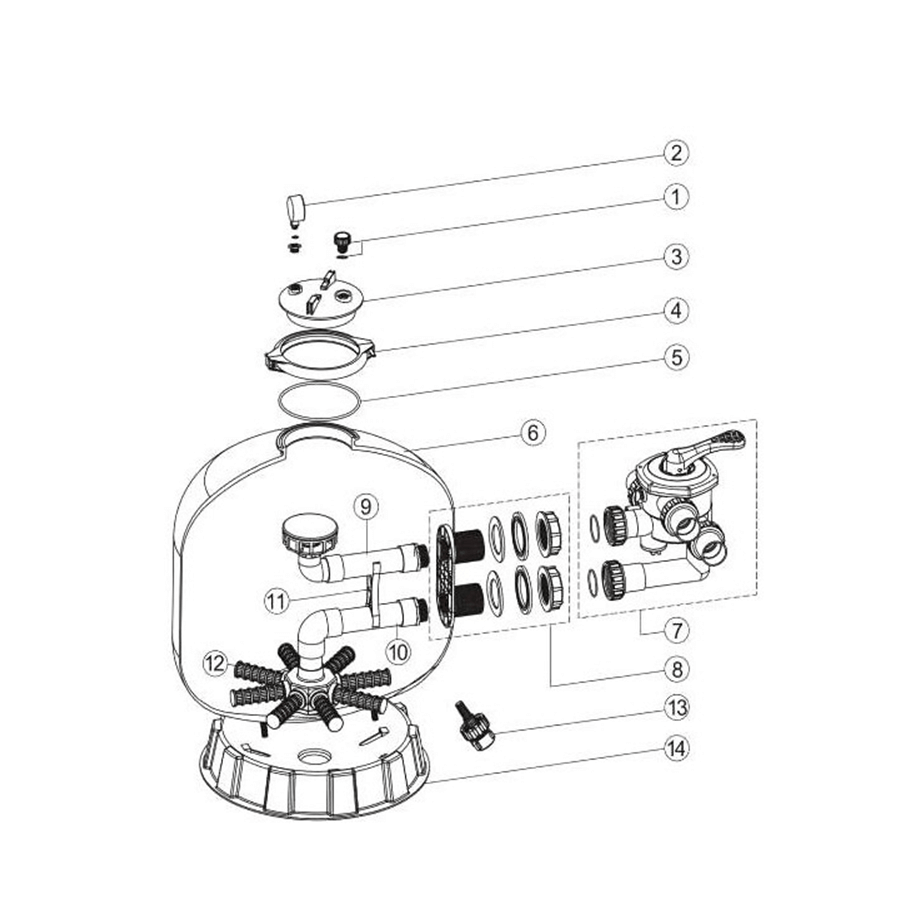 2
1
3
4
5
6
9
11
10
12
7
8
13
14