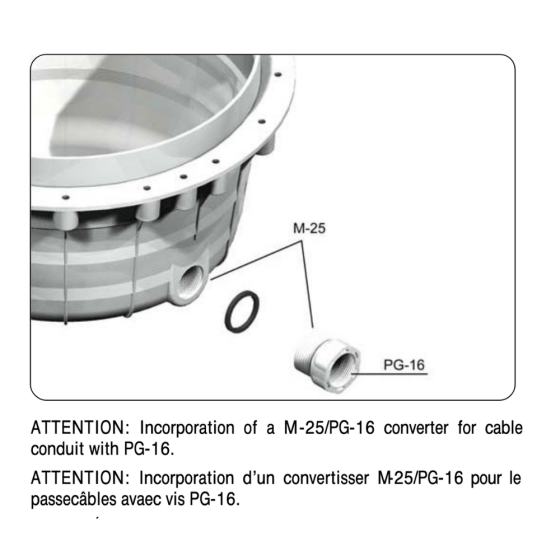 M-25

PG-16

ATTENTION: Incorporation of a M-25/PG-16 converter for cable conduit with PG-16.

ATTENTION: Incorporation d'un convertisser M-25/PG-16 pour le passecâbles avaec vis PG-16.