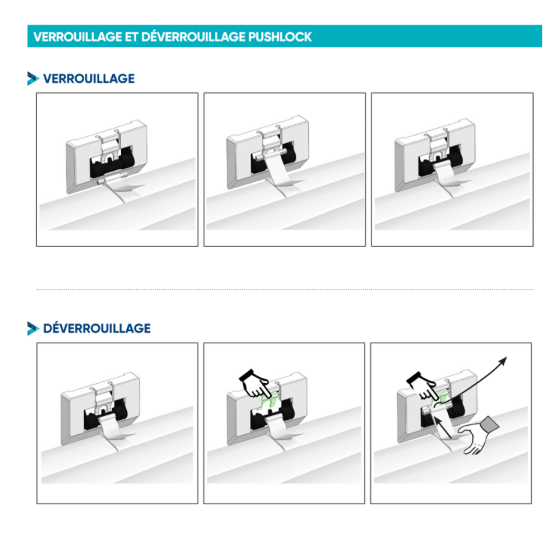 VERROUILLAGE ET DÉVERROUILLAGE PUSHLOCK

VERROUILLAGE

DÉVERROUILLAGE