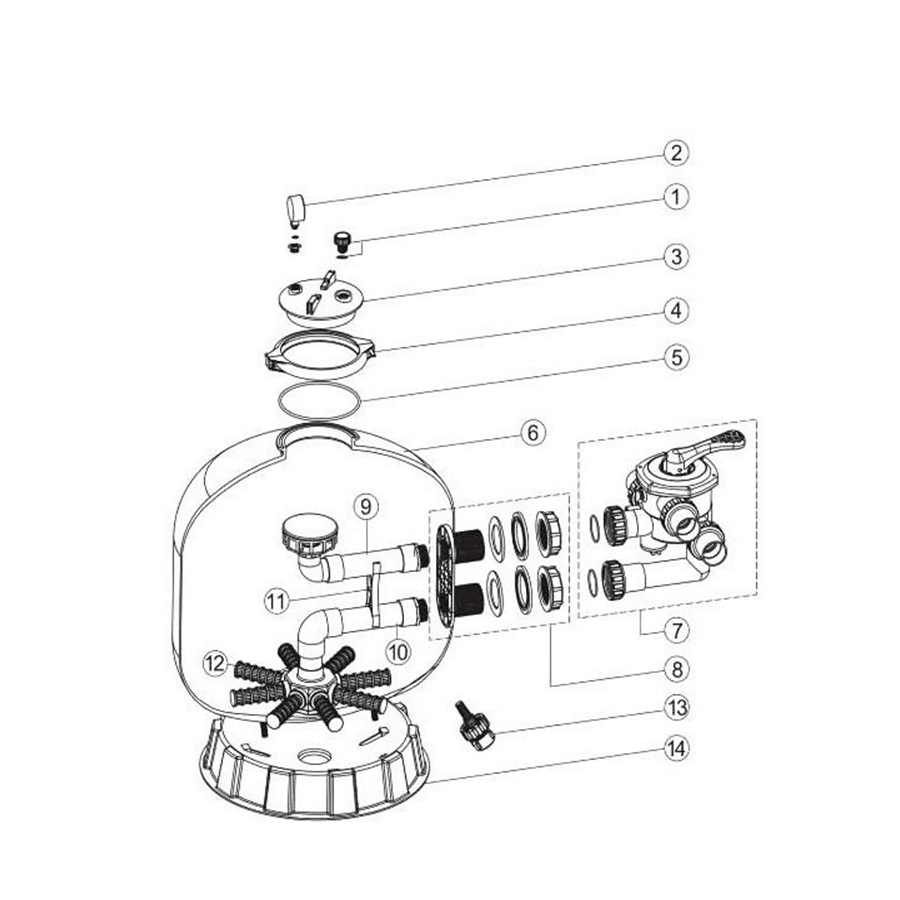 2
1
3
4
5
6
9
11
10
12
7
8
13
14