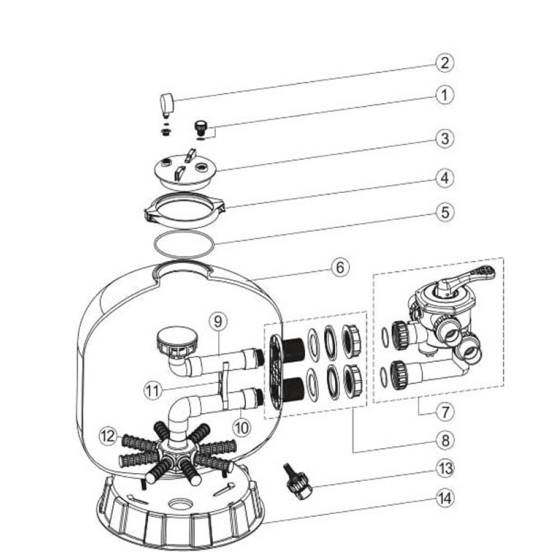 2
1
3
4
5
6
9
11
10
12
7
8
13
14