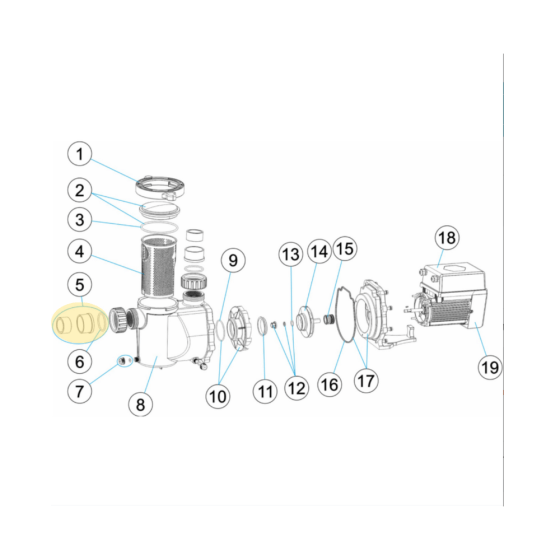 1
2
3
4
5
6
7
8
9
10
11
12
13
14
15
16
17
18
19